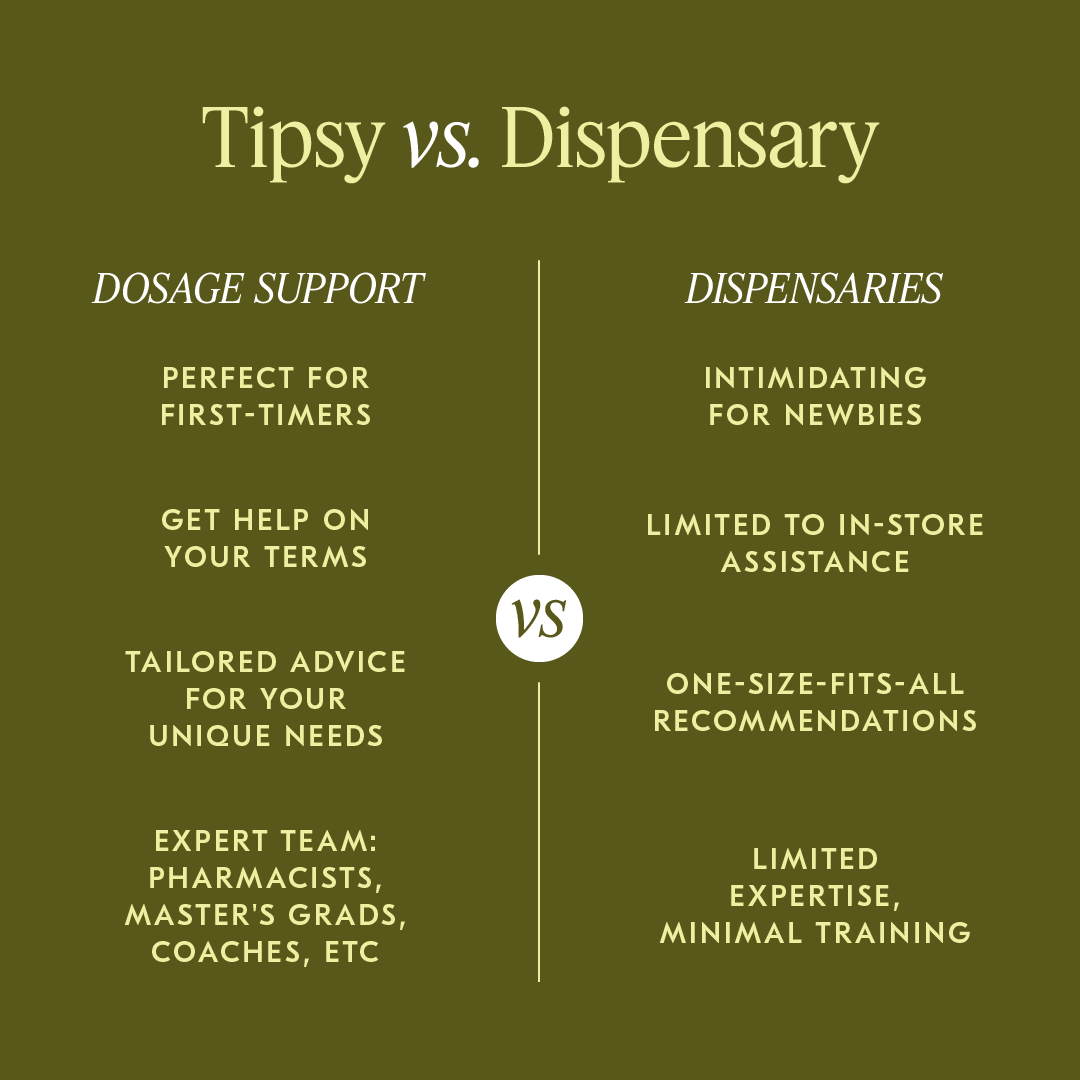 Tipsy vs. Dispensary

DOSAGE SUPPORT

PERFECT FOR FIRST-TIMERS

GET HELP ON YOUR TERMS

TAILORED ADVICE FOR YOUR UNIQUE NEEDS

EXPERT TEAM: PHARMACISTS, MASTER'S GRADS, COACHES, ETC

VS

DISPENSARIES

INTIMIDATING FOR NEWBIES

LIMITED TO IN-STORE ASSISTANCE

ONE-SIZE-FITS-ALL RECOMMENDATIONS

LIMITED EXPERTISE, MINIMAL TRAINING