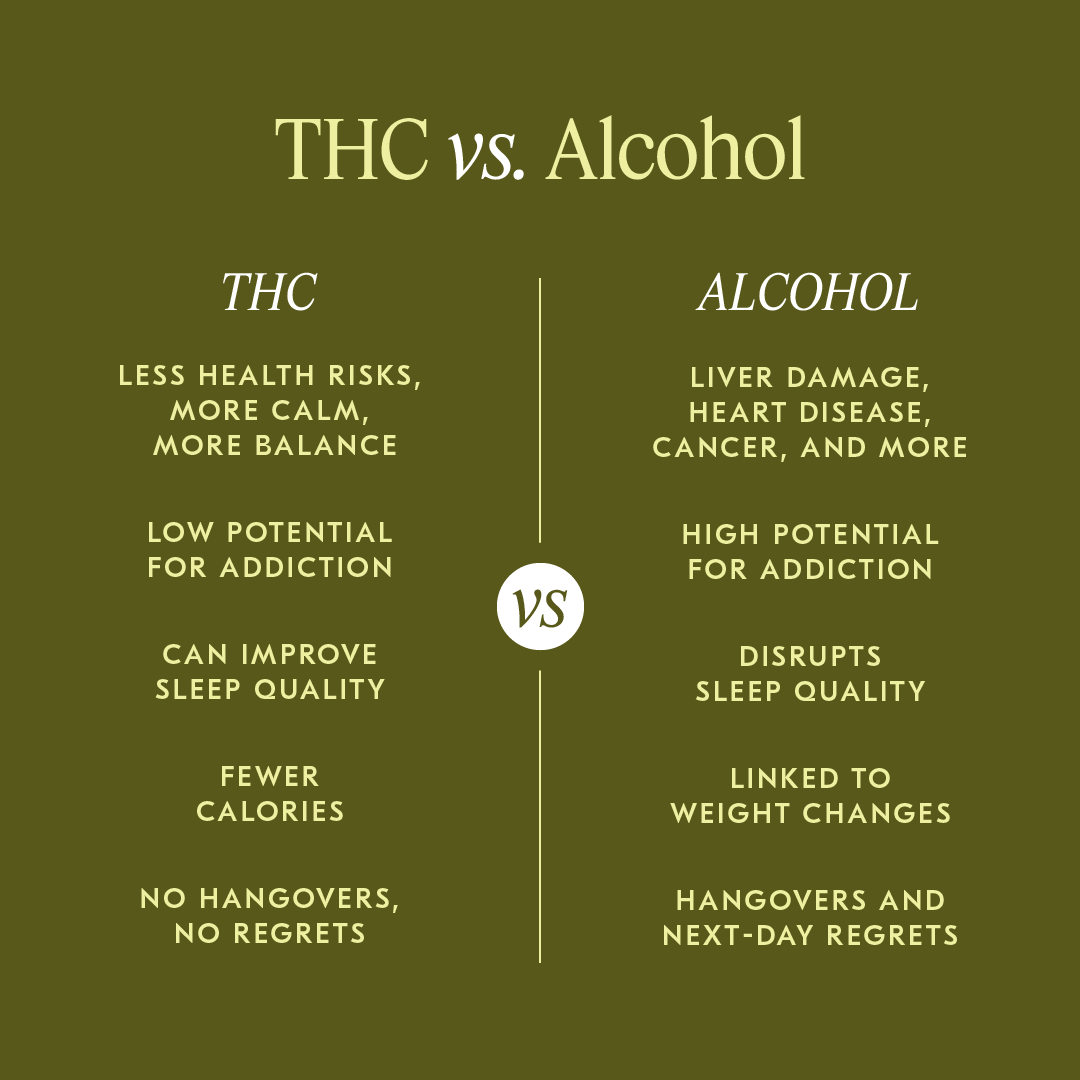 THC vs. Alcohol

THC

LESS HEALTH RISKS, MORE CALM, MORE BALANCE

LOW POTENTIAL FOR ADDICTION

CAN IMPROVE SLEEP QUALITY

FEWER CALORIES

NO HANGOVERS, NO REGRETS

VS

ALCOHOL

LIVER DAMAGE, HEART DISEASE, CANCER, AND MORE

HIGH POTENTIAL FOR ADDICTION

DISRUPTS SLEEP QUALITY

LINKED TO WEIGHT CHANGES

HANGOVERS AND NEXT-DAY REGRETS